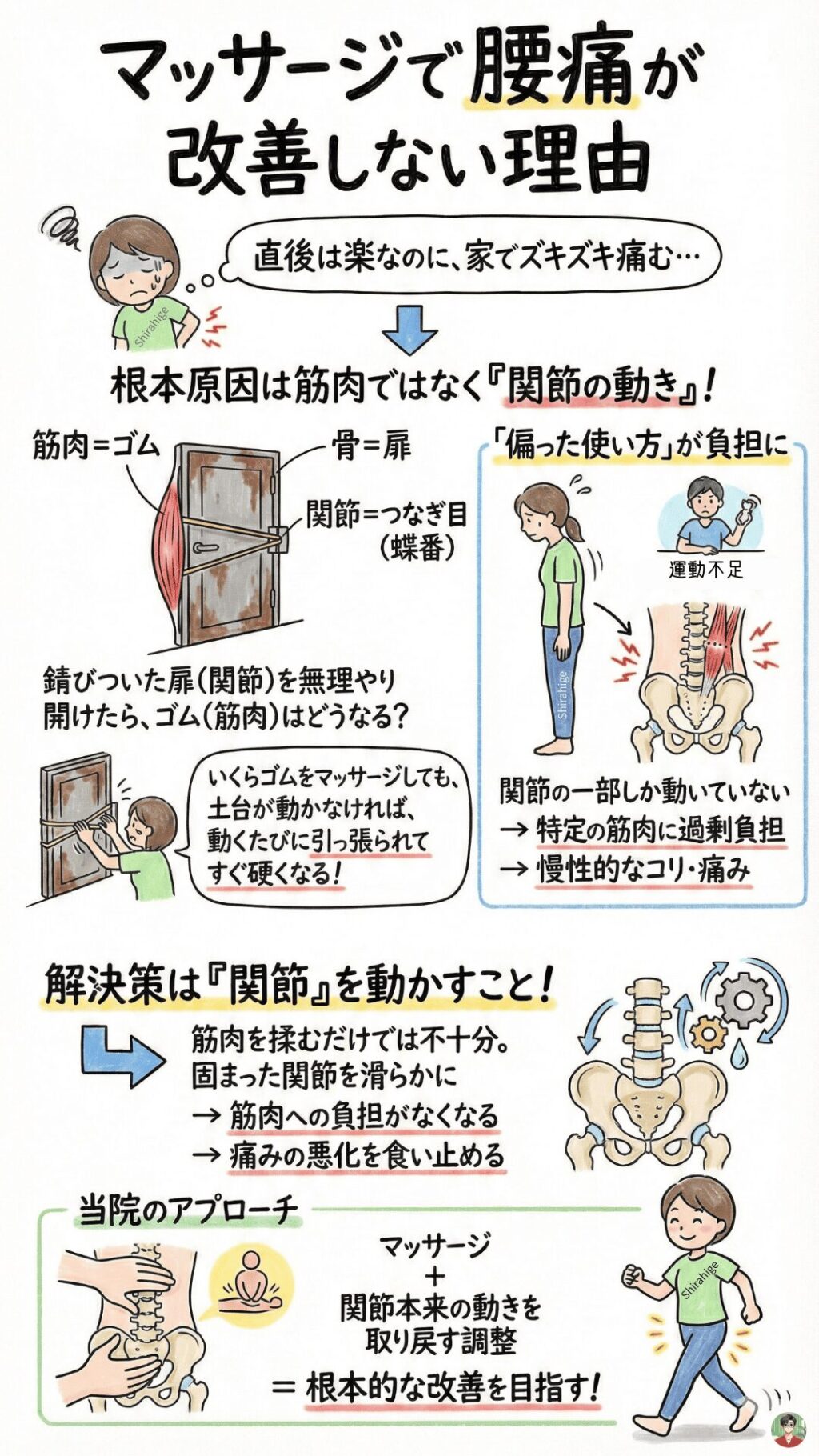 マッサージで腰痛が改善しない理由

直後は楽なのに、家でズキズキ痛む…

Shirahige

根本原因は筋肉ではなく『関節の動き』！

筋肉＝ゴム

骨＝扉

関節＝つなぎ目（蝶番）

錆びついた扉（関節）を無理やり開けたら、ゴム（筋肉）はどうなる？

いくらゴムをマッサージしても、土台が動かなければ、動くたびに引っ張られてすぐ硬くなる！

「偏った使い方」が負担に

運動不足

Shirahige

関節の一部しか動いていない
→ 特定の筋肉に過剰負担
→ 慢性的なコリ・痛み

解決策は『関節』を動かすこと！

筋肉を揉むだけでは不十分。
固まった関節を滑らかに
→ 筋肉への負担がなくなる
→ 痛みの悪化を食い止める

当院のアプローチ

マッサージ
＋
関節本来の動きを取り戻す調整
＝ 根本的な改善を目指す！

Shirahige