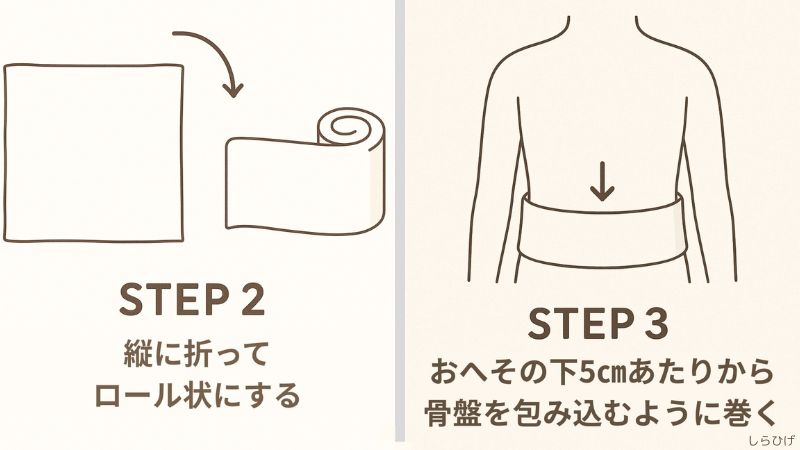 STEP 2
縦に折って
ロール状にする

STEP 3
おへその下5㎝あたりから
骨盤を包み込むように巻く

しらひげ